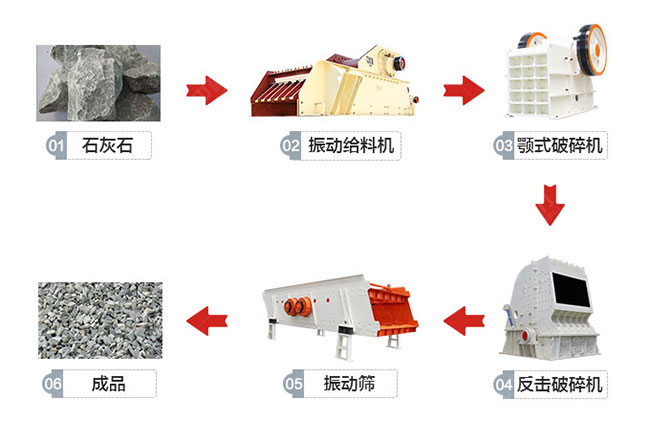 01 石灰石

02 振动给料机

03 颚式破碎机

04 反击破碎机

05 振动筛

06 成品